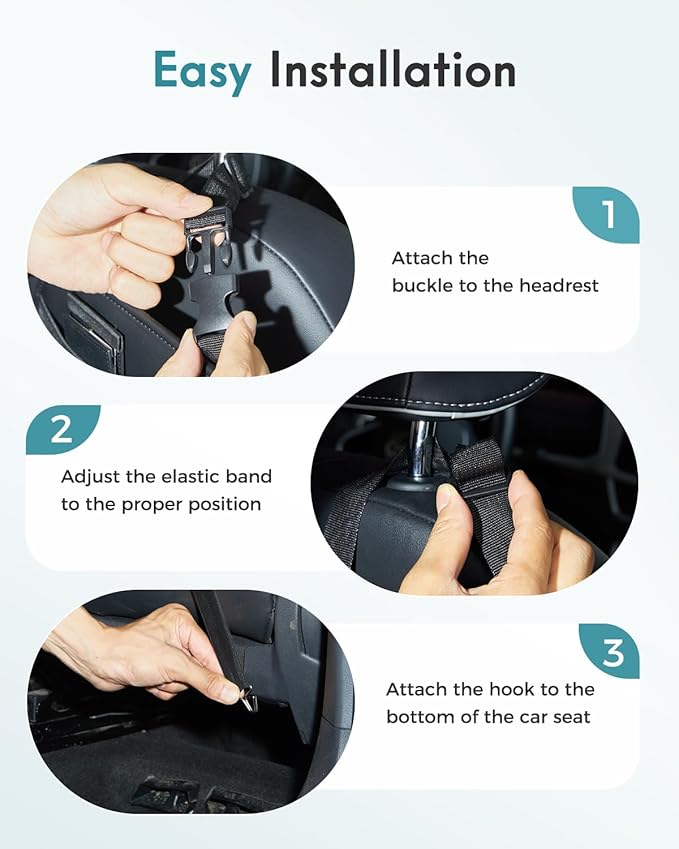 Easy Installation

1

Attach the buckle to the headrest

2

Adjust the elastic band to the proper position

3

Attach the hook to the bottom of the car seat