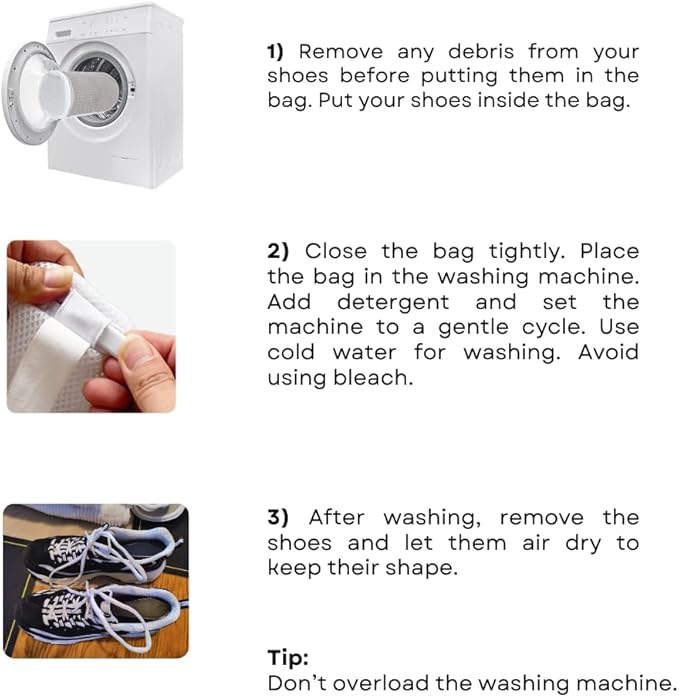 1) Remove any debris from your shoes before putting them in the bag. Put your shoes inside the bag.

2) Close the bag tightly. Place the bag in the washing machine. Add detergent and set the machine to a gentle cycle. Use cold water for washing. Avoid using bleach.

3) After washing, remove the shoes and let them air dry to keep their shape.

Tip:
Don't overload the washing machine.