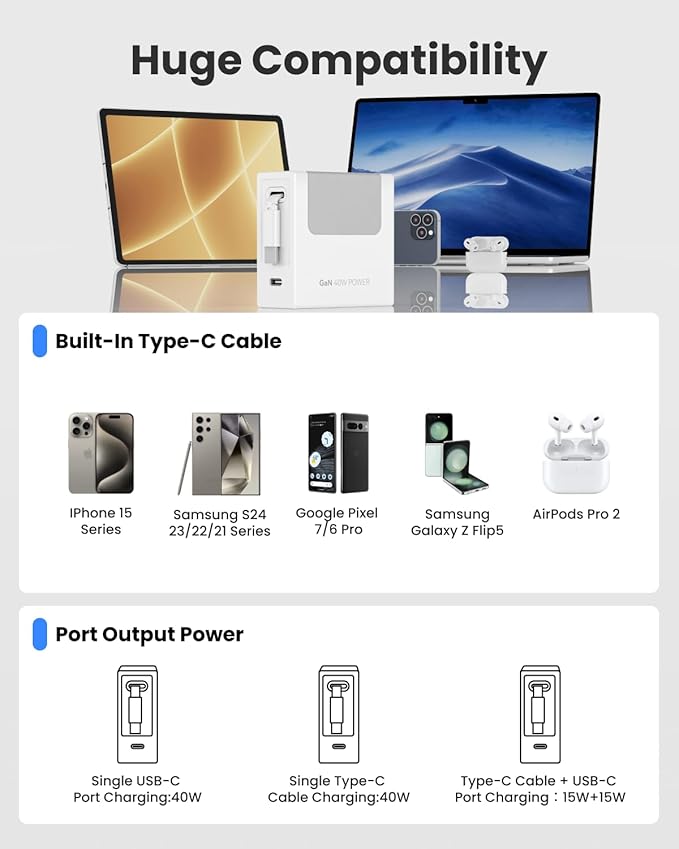 Huge Compatibility

GaN 40W POWER

Built-In Type-C Cable

IPhone 15 Series

Samsung S24 23/22/21 Series

Google Pixel 7/6 Pro

Samsung Galaxy Z Flip5

AirPods Pro 2

Port Output Power

Single USB-C Port Charging:40W

Single Type-C Cable Charging:40W

Type-C Cable + USB-C Port Charging：15W+15W