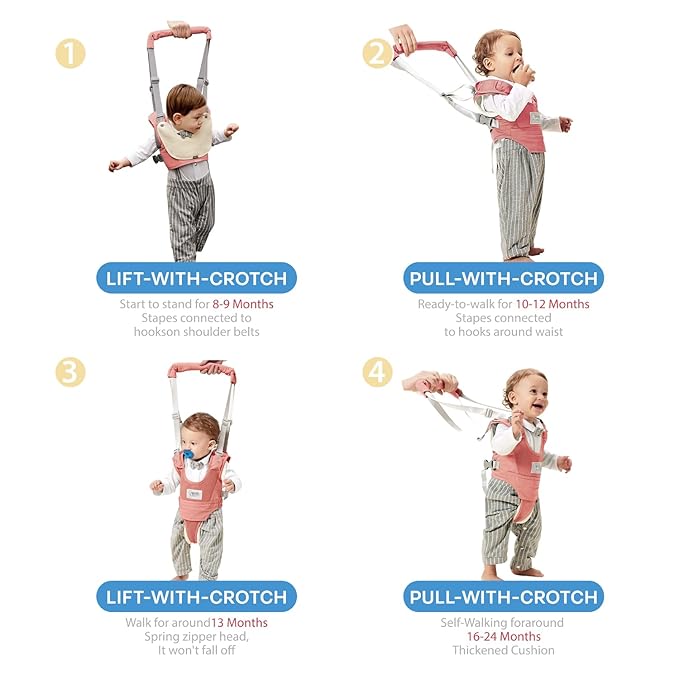 1

LIFT-WITH-CROTCH

Start to stand for 8-9 Months
Stapes connected to
hookson shoulder belts

2

PULL-WITH-CROTCH

Ready-to-walk for 10-12 Months
Stapes connected
to hooks around waist

3

LIFT-WITH-CROTCH

Walk for around13 Months
Spring zipper head,
It won't fall off

4

PULL-WITH-CROTCH

Self-Walking foraround
16-24 Months
Thickened Cushion