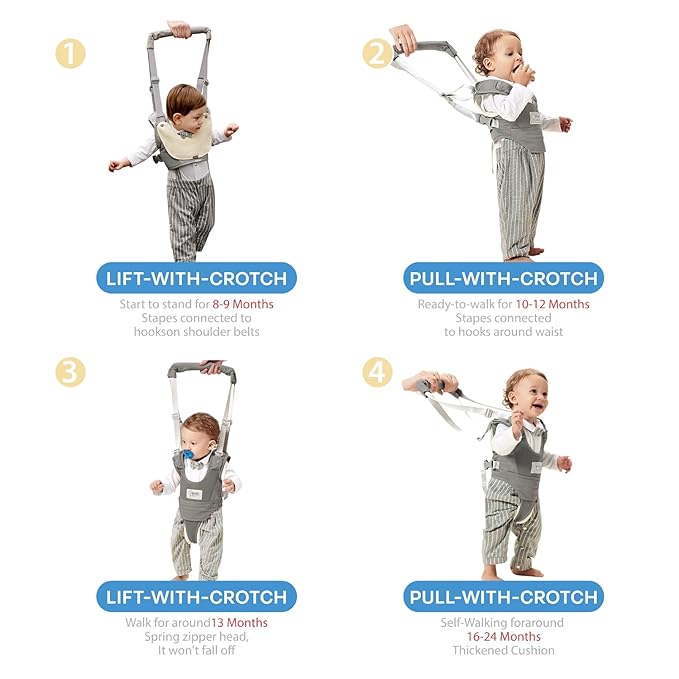 1

LIFT-WITH-CROTCH

Start to stand for 8-9 Months
Stapes connected to
hookson shoulder belts

2

PULL-WITH-CROTCH

Ready-to-walk for 10-12 Months
Stapes connected
to hooks around waist

3

LIFT-WITH-CROTCH

Walk for around13 Months
Spring zipper head,
It won't fall off

4

PULL-WITH-CROTCH

Self-Walking foraround
16-24 Months
Thickened Cushion