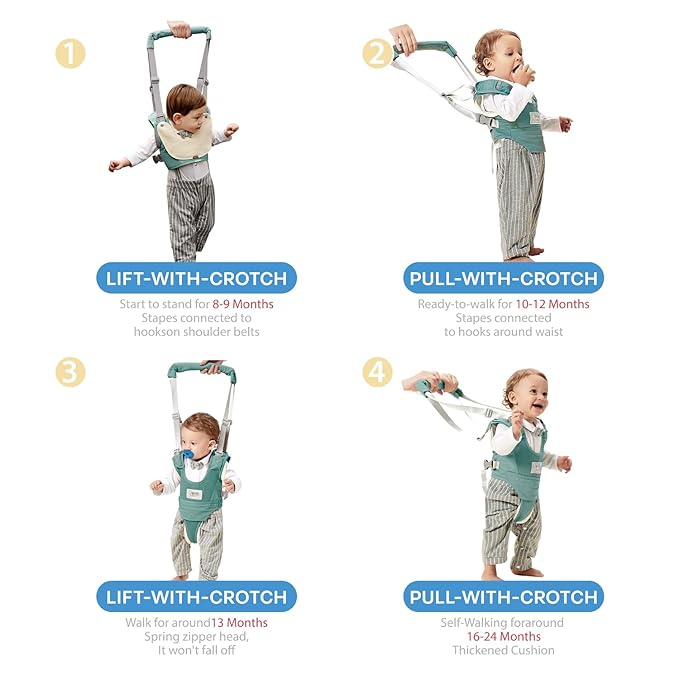 1

LIFT-WITH-CROTCH

Start to stand for 8-9 Months
Stapes connected to
hookson shoulder belts

2

PULL-WITH-CROTCH

Ready-to-walk for 10-12 Months
Stapes connected
to hooks around waist

3

LIFT-WITH-CROTCH

Walk for around13 Months
Spring zipper head,
It won't fall off

4

PULL-WITH-CROTCH

Self-Walking foraround
16-24 Months
Thickened Cushion