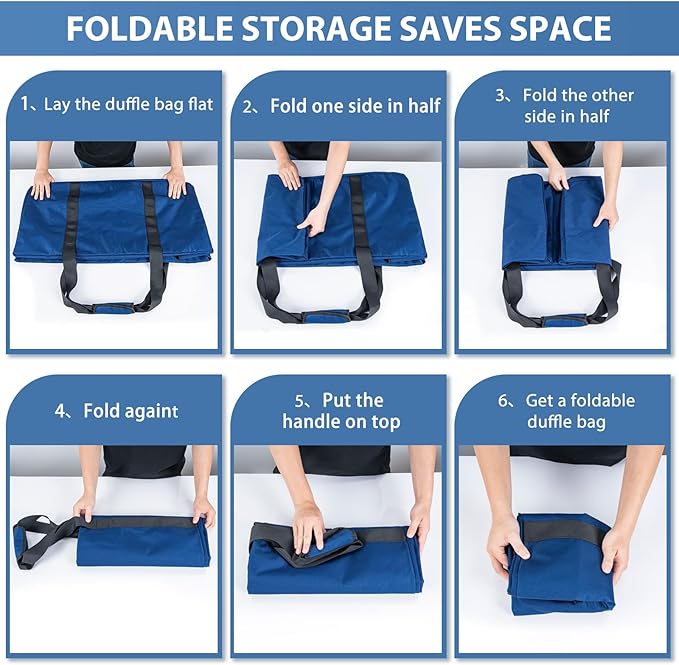 FOLDABLE STORAGE SAVES SPACE

1、Lay the duffle bag flat

2、Fold one side in half

3、Fold the other side in half

4、Fold againt

5、Put the handle on top

6、Get a foldable duffle bag