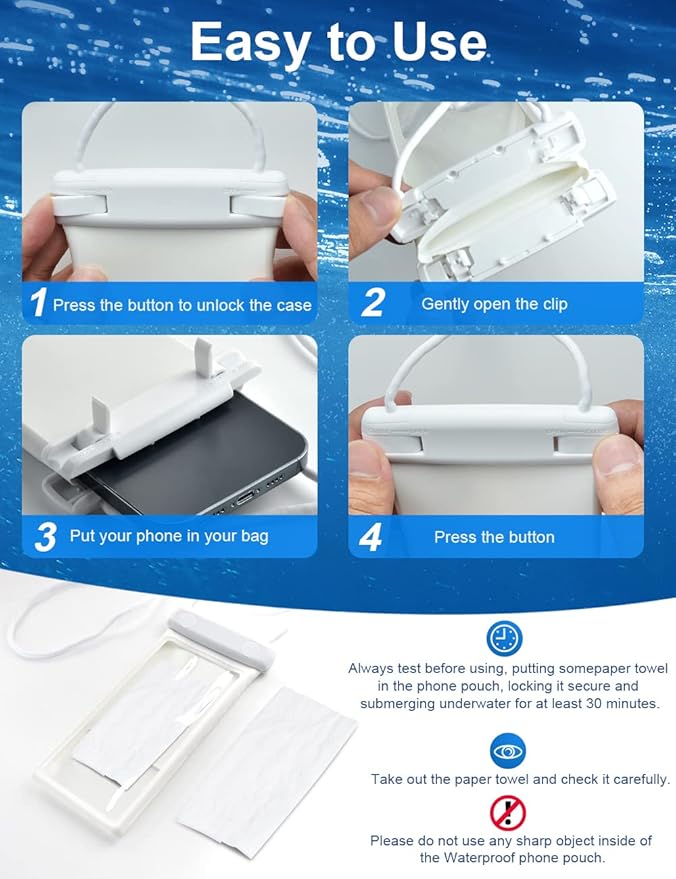 Easy to Use

1 Press the button to unlock the case

2 Gently open the clip

3 Put your phone in your bag

4 Press the button

Always test before using, putting somepaper towel in the phone pouch, locking it secure and submerging underwater for at least 30 minutes.

Take out the paper towel and check it carefully.

Please do not use any sharp object inside of the Waterproof phone pouch.