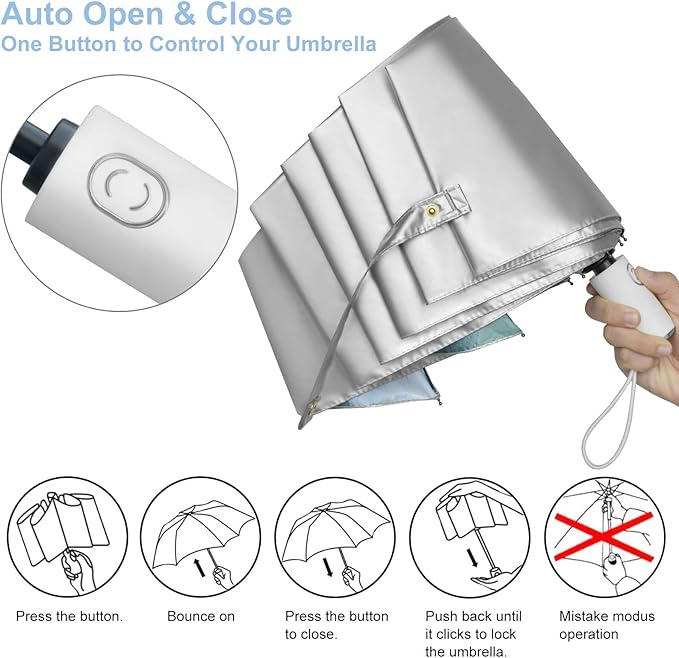 Auto Open & Close
One Button to Control Your Umbrella

Press the button.

Bounce on

Press the button to close.

Push back until it clicks to lock the umbrella.

Mistake modus operation