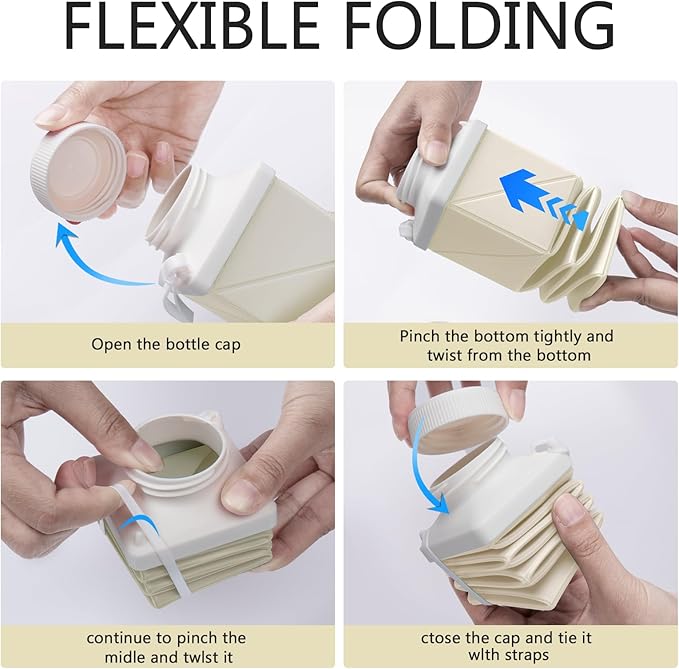 FLEXIBLE FOLDING

Open the bottle cap

Pinch the bottom tightly and twist from the bottom

continue to pinch the midle and twlst it

ctose the cap and tie it wlth straps