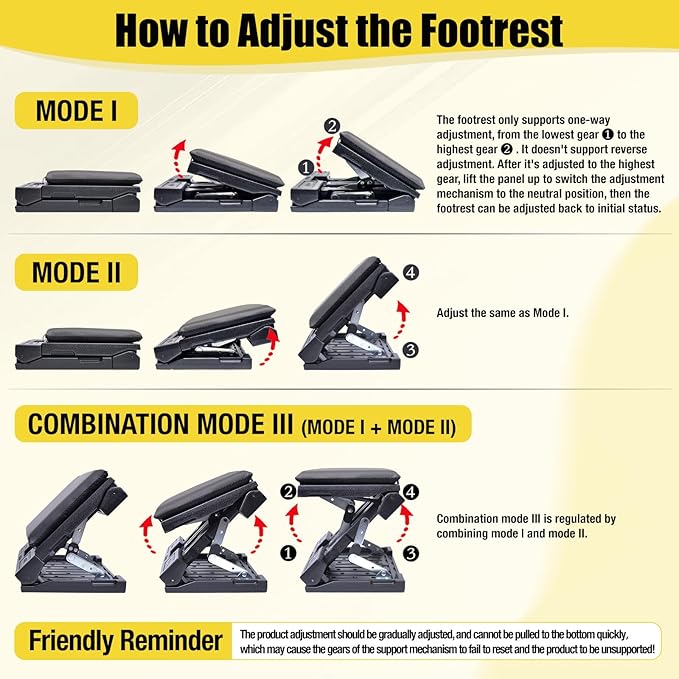 How to Adjust the Footrest

MODE I

2

1

The footrest only supports one-way adjustment, from the lowest gear ❶ to the highest gear ❷ . It doesn't support reverse adjustment. After it's adjusted to the highest gear, lift the panel up to switch the adjustment mechanism to the neutral position, then the footrest can be adjusted back to initial status.

MODE II

4

3

Adjust the same as Mode I.

COMBINATION MODE III (MODE I + MODE II)

2

4

1

3

Combination mode III is regulated by combining mode I and mode II.

Friendly Reminder

The product adjustment should be gradually adjusted, and cannot be pulled to the bottom quickly, which may cause the gears of the support mechanism to fail to reset and the product to be unsupported!