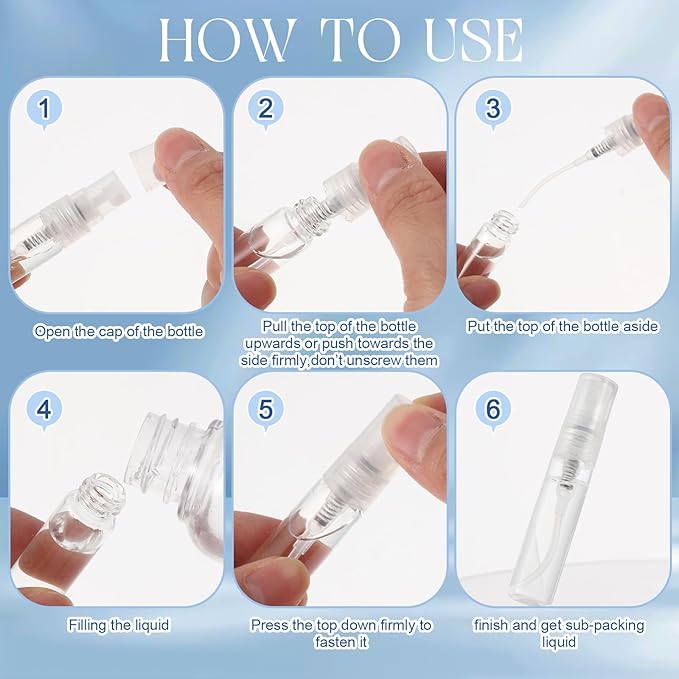 HOW TO USE

1

Open the cap of the bottle

2

Pull the top of the bottle upwards or push towards the side firmly,don't unscrew them

3

Put the top of the bottle aside

4

Filling the liquid

5

Press the top down firmly to fasten it

6

finish and get sub-packing liquid