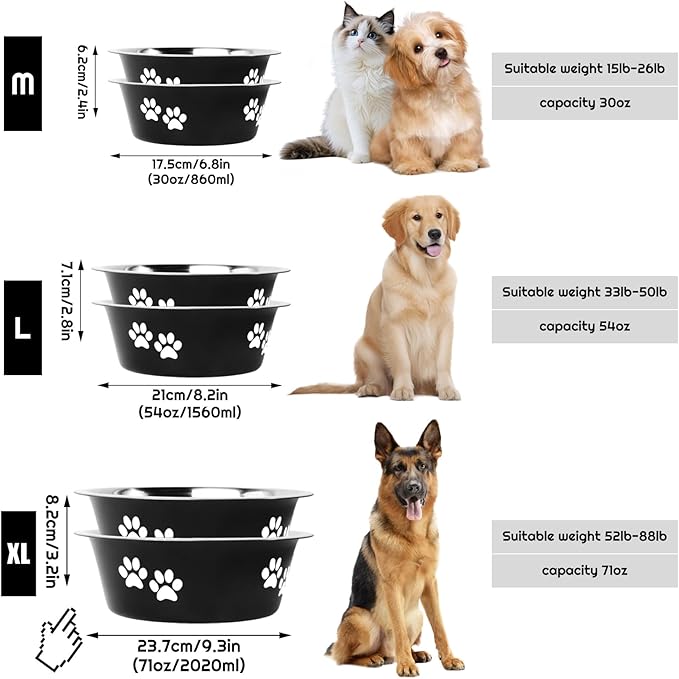 M

6.2cm/2.4in

17.5cm/6.8in
(30oz/860ml)

Suitable weight 15lb-26lb

capacity 30oz

L

7.1cm/2.8in

21cm/8.2in
(54oz/1560ml)

Suitable weight 33lb-50lb

capacity 54oz

XL

8.2cm/3.2in

23.7cm/9.3in
(71oz/2020ml)

Suitable weight 52lb-88lb

capacity 71oz