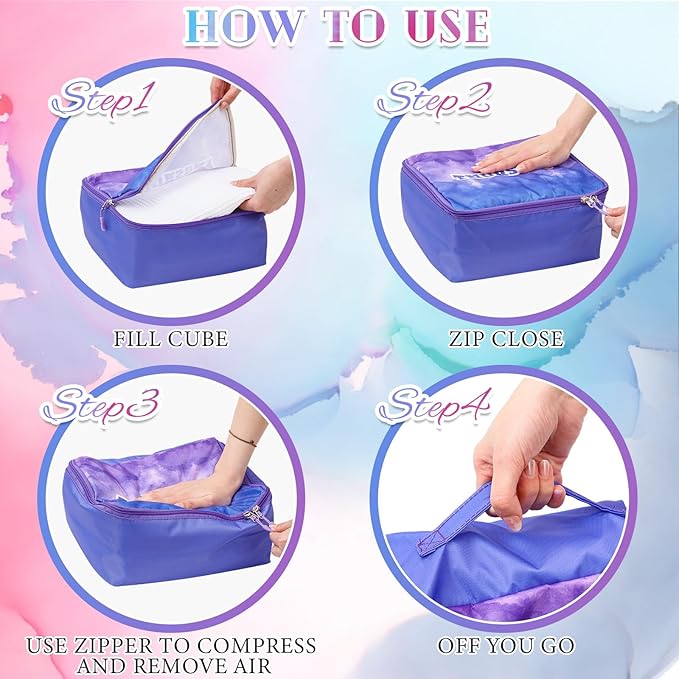 HOW TO USE

Step1

FILL CUBE

Step2

ZIP CLOSE

Step3

USE ZIPPER TO COMPRESS AND REMOVE AIR

Step4

OFF YOU GO