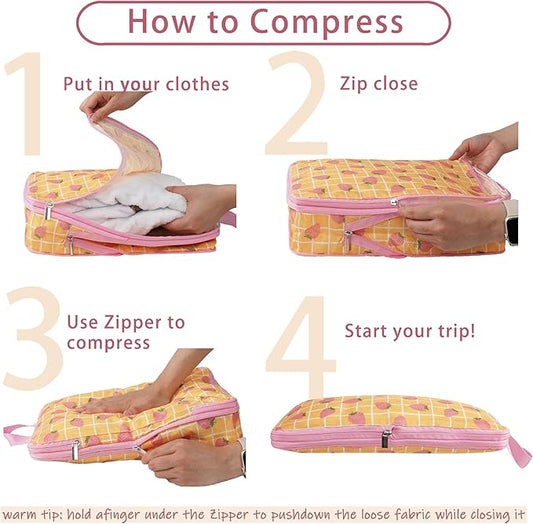 How to Compress

1 Put in your clothes

2 Zip close

3 Use Zipper to compress

4 Start your trip!

warm tip: hold afinger under the Zipper to pushdown the loose fabric while closing it