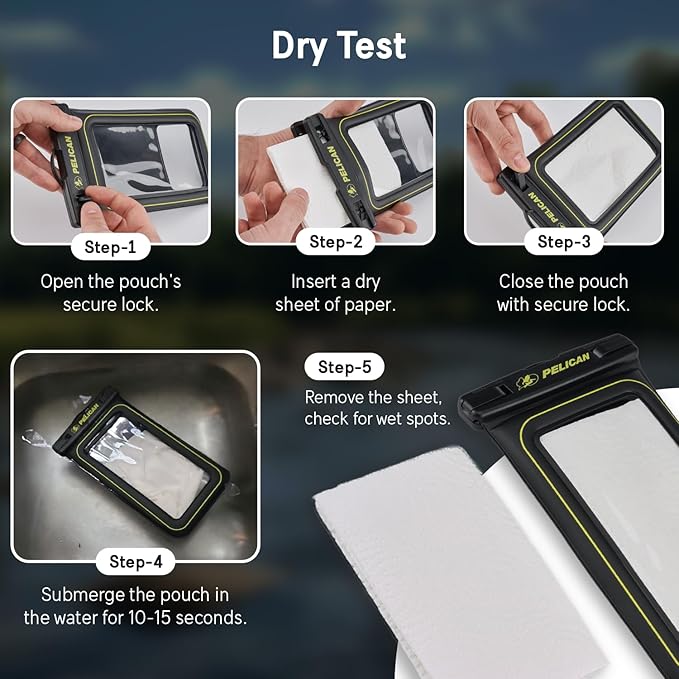 Dry Test

PELICAN

Step-1

Open the pouch's secure lock.

PELICAN

Step-2

Insert a dry sheet of paper.

PELICAN

Step-3

Close the pouch with secure lock.

PELICAN

Step-4

Submerge the pouch in the water for 10-15 seconds.

Step-5

Remove the sheet, check for wet spots.

PELICAN