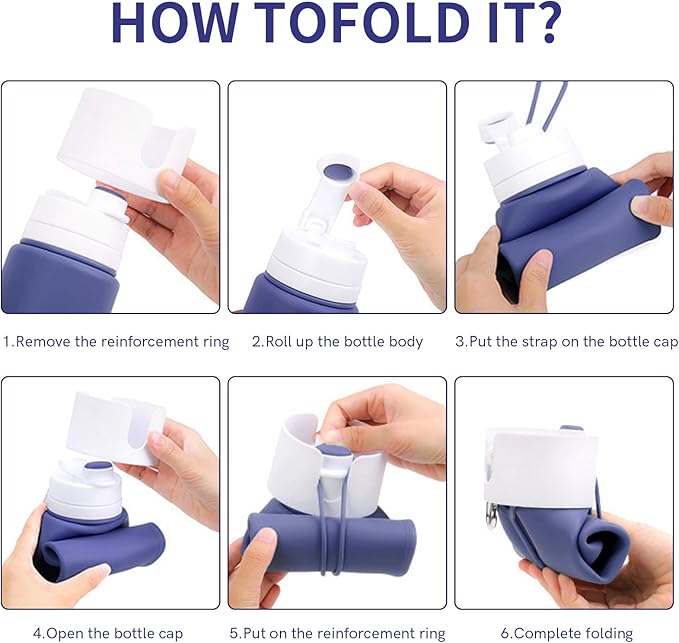 HOW TOFOLD IT?

1.Remove the reinforcement ring

2.Roll up the bottle body

3.Put the strap on the bottle cap

4.Open the bottle cap

5.Put on the reinforcement ring

6.Complete folding