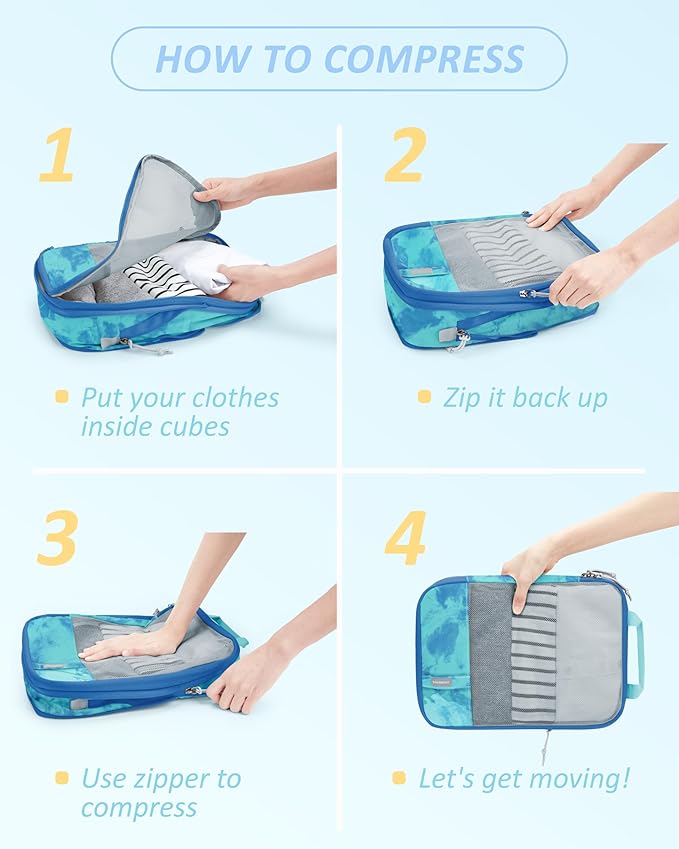 HOW TO COMPRESS

1

Put your clothes inside cubes

2

Zip it back up

3

Use zipper to compress

4

Let's get moving!