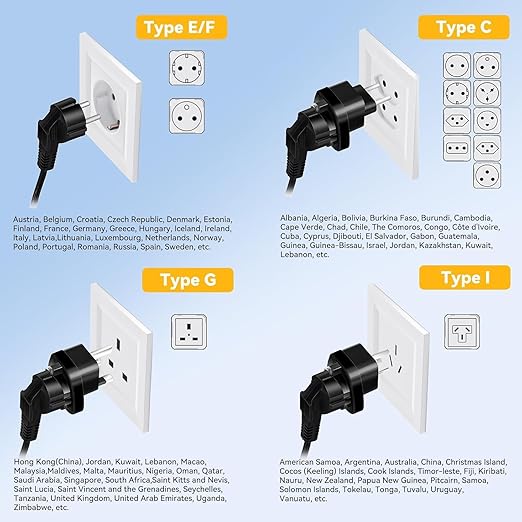 Type E/F

Austria, Belgium, Croatia, Czech Republic, Denmark, Estonia, Finland, France, Germany, Greece, Hungary, Iceland, Ireland, Italy, Latvia,Lithuania, Luxembourg, Netherlands, Norway, Poland, Portugal, Romania, Russia, Spain, Sweden, etc.

Type C

Albania, Algeria, Bolivia, Burkina Faso, Burundi, Cambodia, Cape Verde, Chad, Chile, The Comoros, Congo, Côte d'Ivoire, Cuba, Cyprus, Djibouti, El Salvador, Gabon, Guatemala, Guinea, Guinea-Bissau, Israel, Jordan, Kazakhstan, Kuwait, Lebanon, etc.

Type G

Hong Kong(China), Jordan, Kuwait, Lebanon, Macao, Malaysia,Maldives, Malta, Mauritius, Nigeria, Oman, Qatar, Saudi Arabia, Singapore, South Africa,Saint Kitts and Nevis, Saint Lucia, Saint Vincent and the Grenadines, Seychelles, Tanzania, United Kingdom, United Arab Emirates, Uganda, Zimbabwe, etc.

Type I

American Samoa, Argentina, Australia, China, Christmas Island, Cocos (Keeling) Islands, Cook Islands, Timor-leste, Fiji, Kiribati, Nauru, New Zealand, Papua New Guinea, Pitcairn, Samoa, Solomon Islands, Tokelau, Tonga, Tuvalu, Uruguay, Vanuatu, etc.