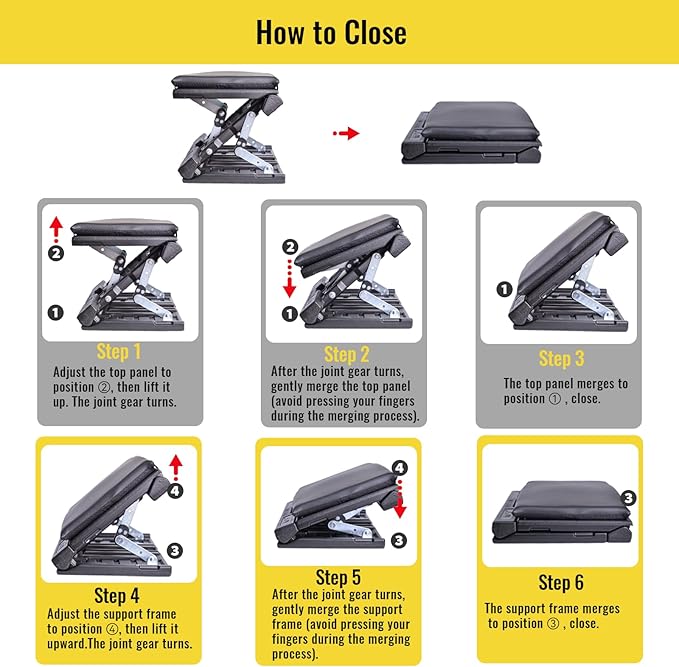 How to Close

2

1

Step 1
Adjust the top panel to position ②, then lift it up. The joint gear turns.

2

1

Step 2
After the joint gear turns, gently merge the top panel (avoid pressing your fingers during the merging process).

1

Step 3
The top panel merges to position ① , close.

4

3

Step 4
Adjust the support frame to position ④, then lift it upward.The joint gear turns.

4

3

Step 5
After the joint gear turns, gently merge the support frame (avoid pressing your fingers during the merging process).

3

Step 6
The support frame merges to position ③ , close.