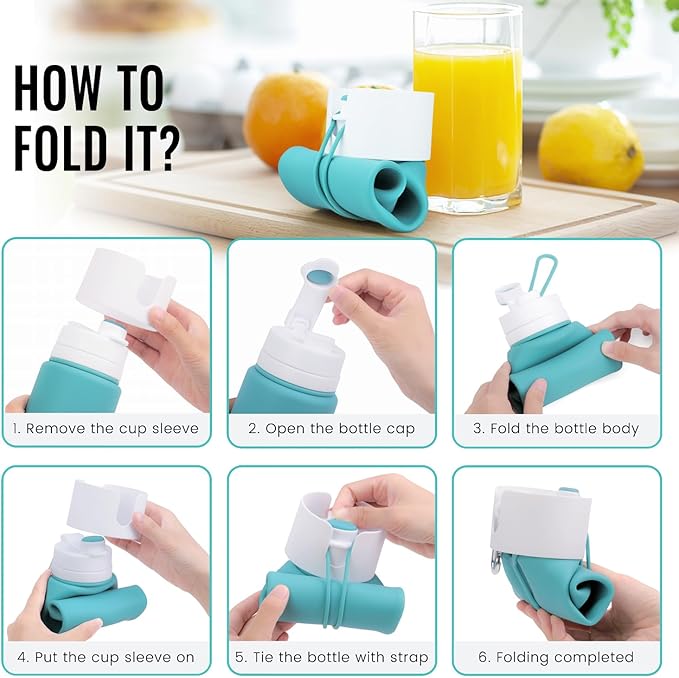 HOW TO FOLD IT?

1. Remove the cup sleeve

2. Open the bottle cap

3. Fold the bottle body

4. Put the cup sleeve on

5. Tie the bottle with strap

6. Folding completed