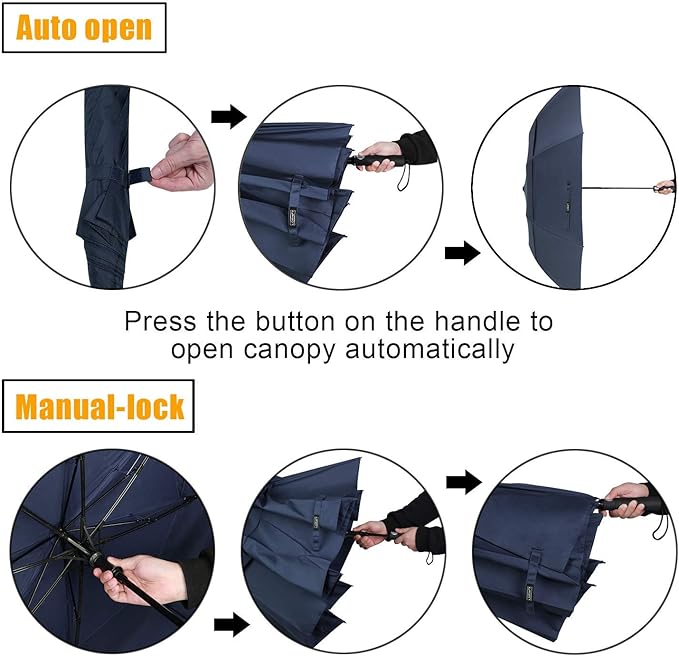 Auto open

Press the button on the handle to open canopy automatically

Manual-lock