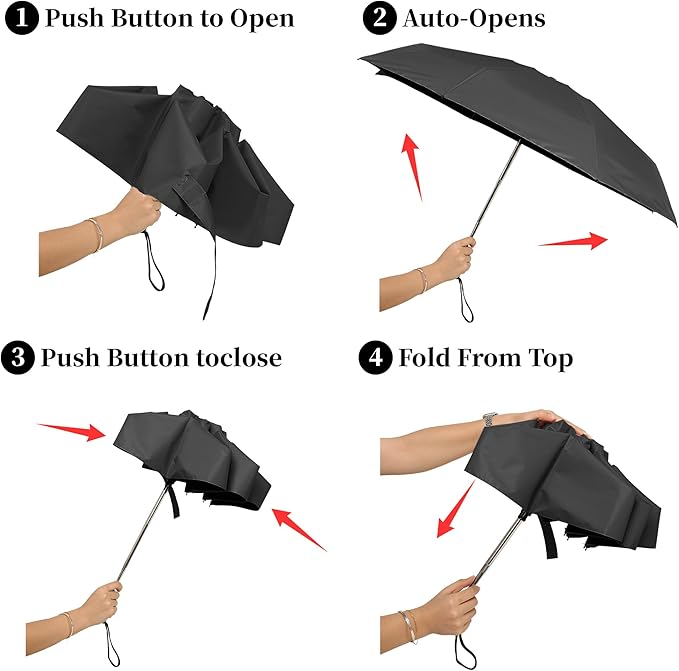 1 Push Button to Open

2 Auto-Opens

3 Push Button toclose

4 Fold From Top