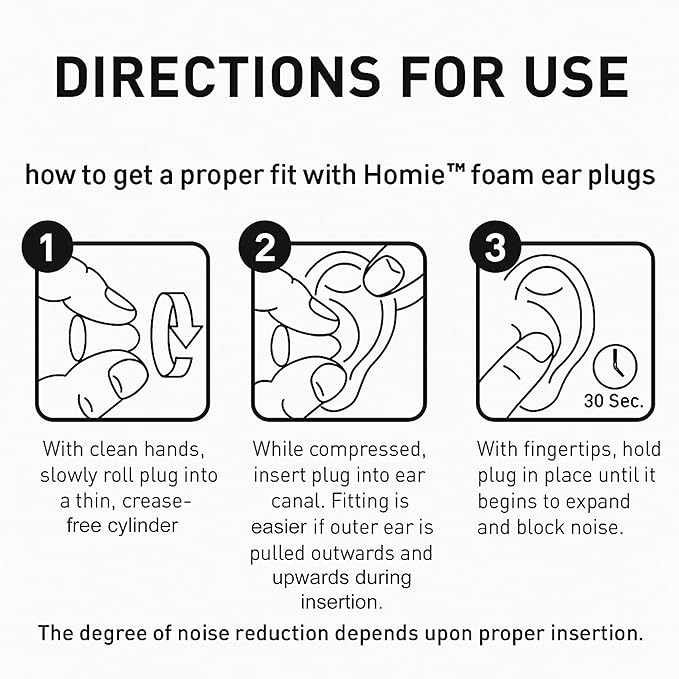 DIRECTIONS FOR USE

how to get a proper fit with Homie™ foam ear plugs

1

With clean hands, slowly roll plug into a thin, crease-free cylinder

2

While compressed, insert plug into ear canal. Fitting is easier if outer ear is pulled outwards and upwards during insertion.

3

30 Sec.

With fingertips, hold plug in place until it begins to expand and block noise.

The degree of noise reduction depends upon proper insertion.