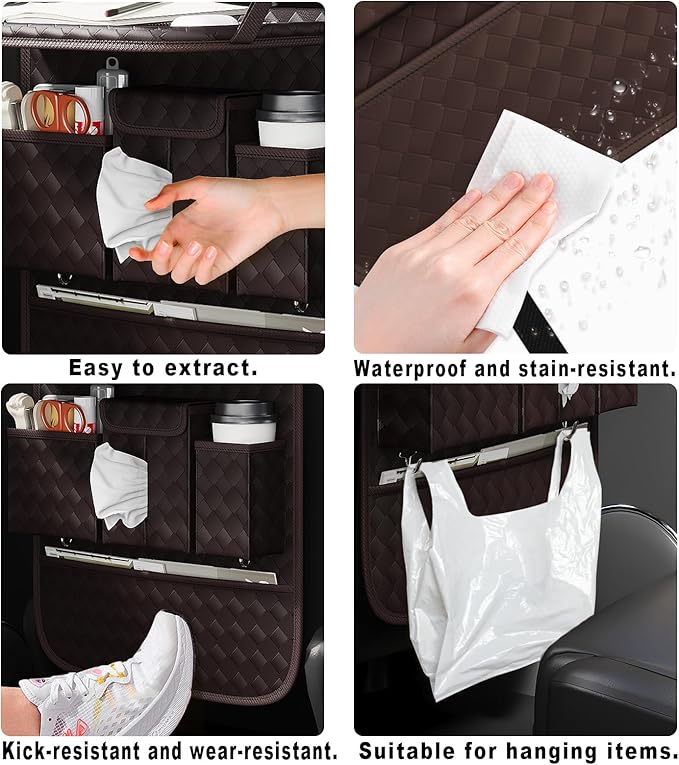 Easy to extract.

Waterproof and stain-resistant.

Kick-resistant and wear-resistant.

Suitable for hanging items.