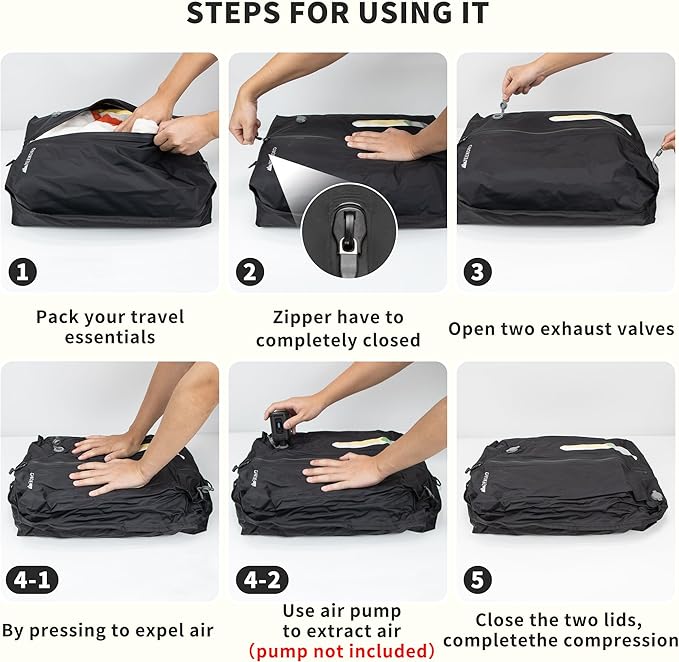 STEPS FOR USING IT

1

Pack your travel essentials

2

Zipper have to completely closed

3

Open two exhaust valves

4-1

By pressing to expel air

4-2

Use air pump to extract air (pump not included)

5

Close the two lids, completethe compression