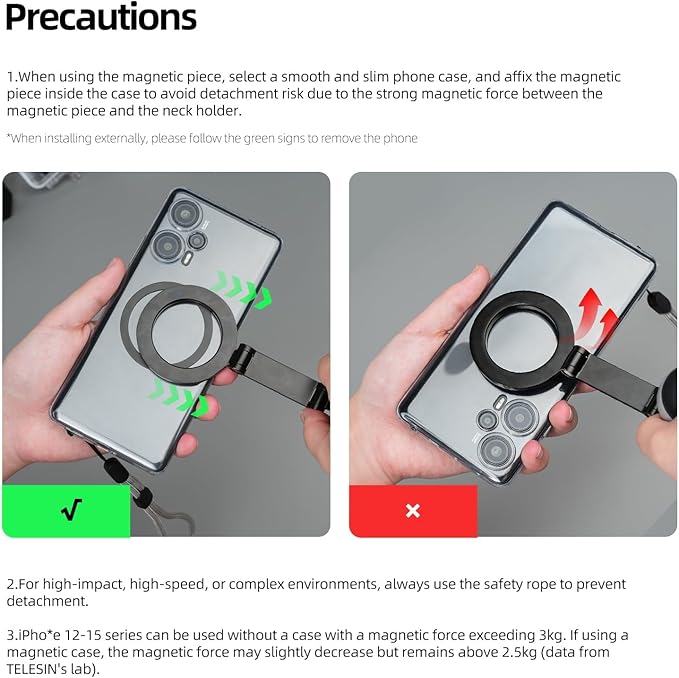 Precautions

1.When using the magnetic piece, select a smooth and slim phone case, and affix the magnetic piece inside the case to avoid detachment risk due to the strong magnetic force between the magnetic piece and the neck holder.

*When installing externally, please follow the green signs to remove the phone

√

×

2.For high-impact, high-speed, or complex environments, always use the safety rope to prevent detachment.

3.iPho*e 12-15 series can be used without a case with a magnetic force exceeding 3kg. If using a magnetic case, the magnetic force may slightly decrease but remains above 2.5kg (data from TELESIN's lab).