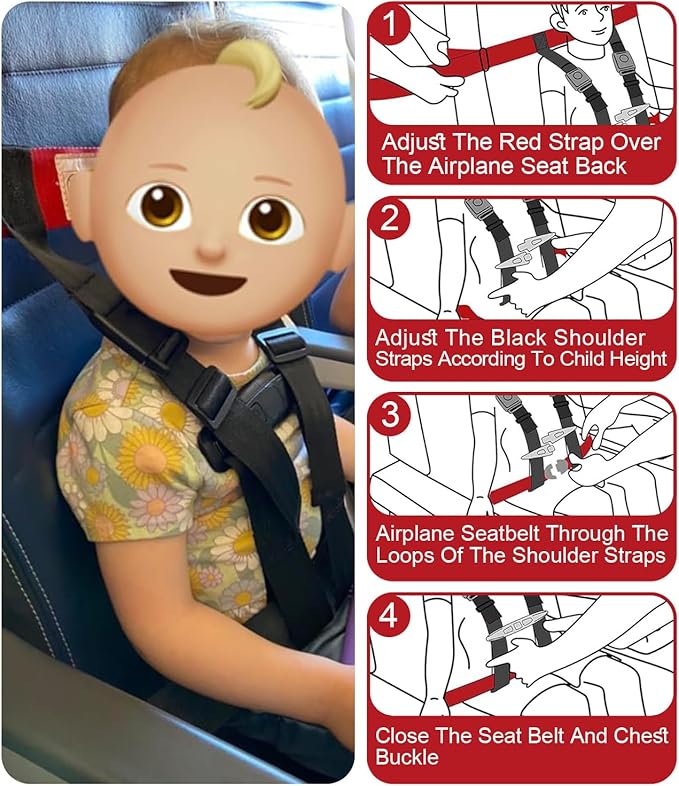 1
Adjust The Red Strap Over The Airplane Seat Back

2
Adjust The Black Shoulder Straps According To Child Height

3
Airplane Seatbelt Through The Loops Of The Shoulder Straps

4
Close The Seat Belt And Chest Buckle