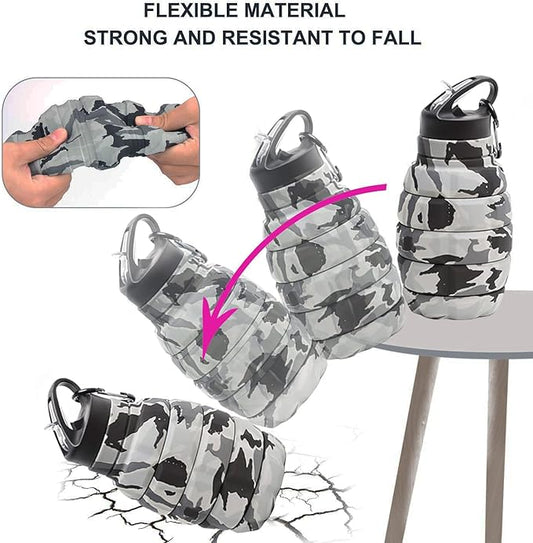 FLEXIBLE MATERIAL
STRONG AND RESISTANT TO FALL