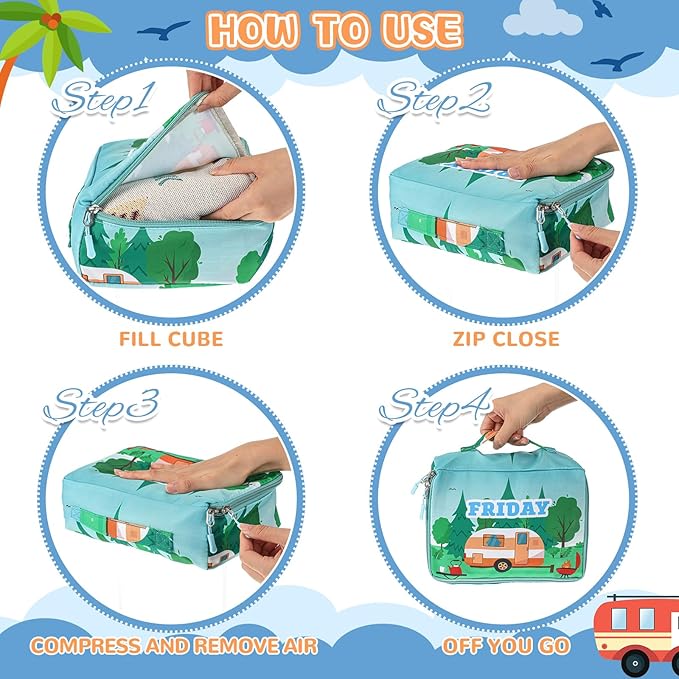 HOW TO USE

Step1

FILL CUBE

Step2

ZIP CLOSE

Step3

COMPRESS AND REMOVE AIR

Step4

FRIDAY

OFF YOU GO