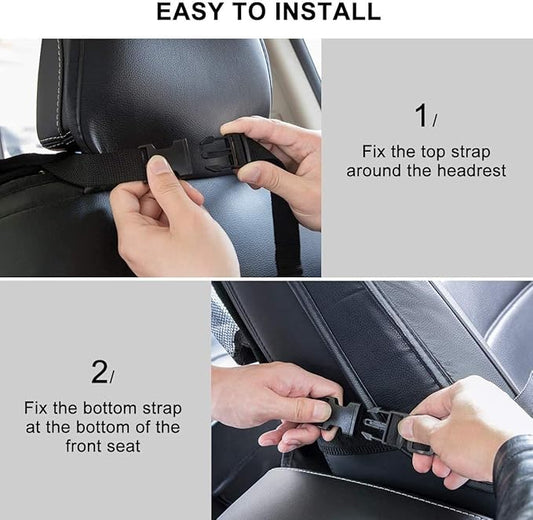 EASY TO INSTALL

1/

Fix the top strap around the headrest

2/

Fix the bottom strap at the bottom of the front seat