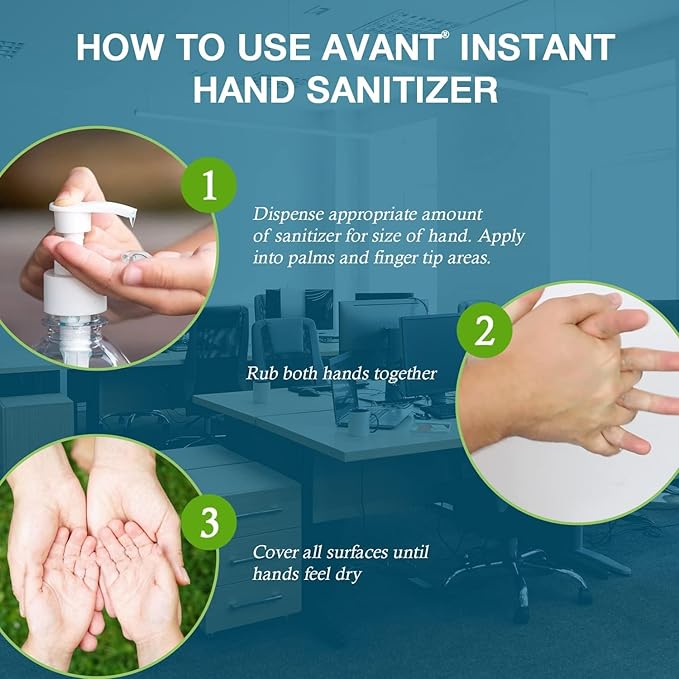 HOW TO USE AVANT® INSTANT HAND SANITIZER

1

Dispense appropriate amount of sanitizer for size of hand. Apply into palms and finger tip areas.

2

Rub both hands together

3

Cover all surfaces until hands feel dry