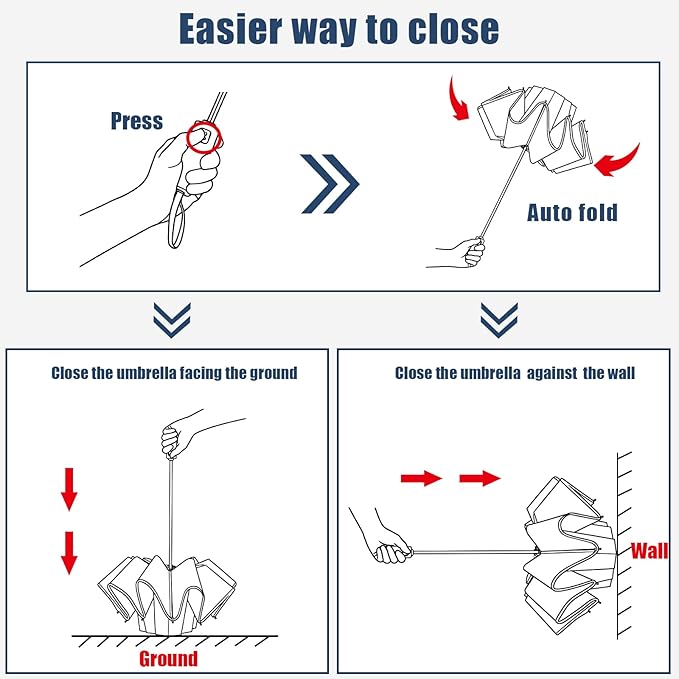 Easier way to close

Press

Auto fold

Close the umbrella facing the ground

Ground

Close the umbrella against the wall

Wall