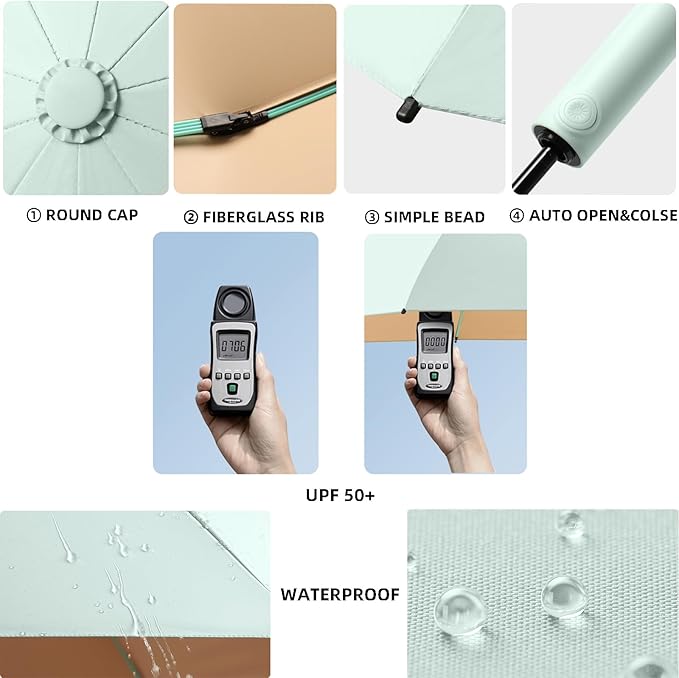 ① ROUND CAP
② FIBERGLASS RIB
③ SIMPLE BEAD
④ AUTO OPEN&COLSE

0706

0000

UPF 50+

WATERPROOF