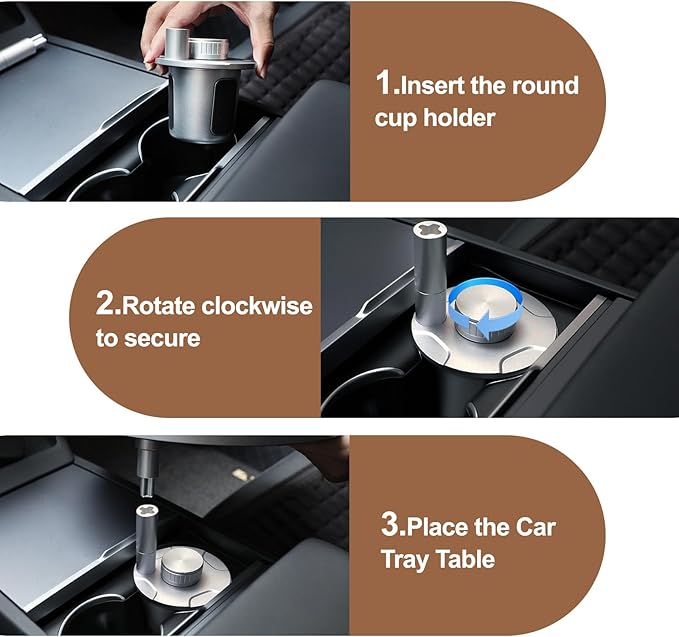 1.Insert the round cup holder

2.Rotate clockwise to secure

3.Place the Car Tray Table