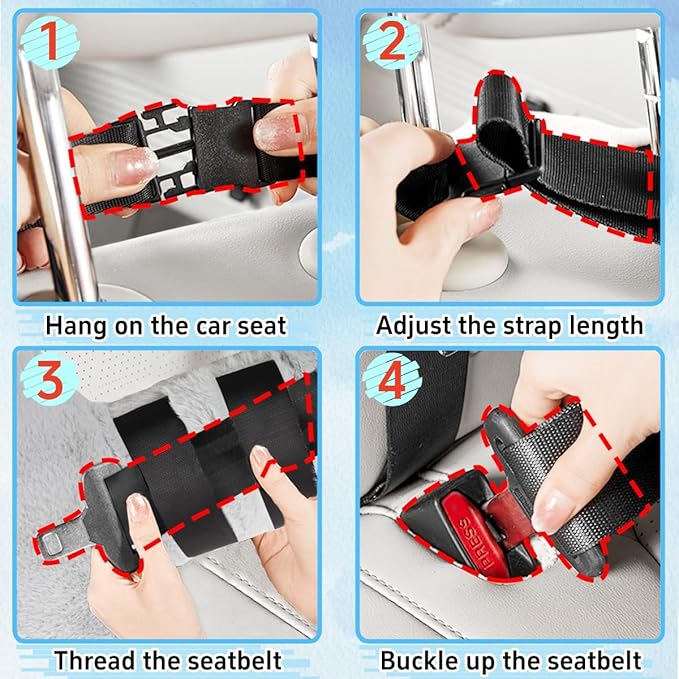 1

Hang on the car seat

2

Adjust the strap length

3

Thread the seatbelt

4

PRESS

Buckle up the seatbelt