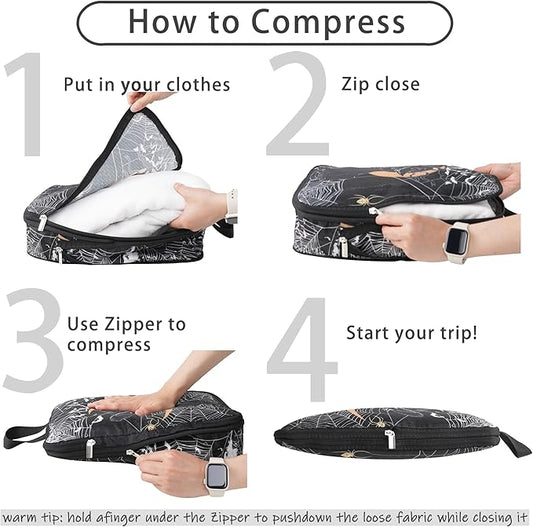 How to Compress

1 Put in your clothes

2 Zip close

3 Use Zipper to compress

4 Start your trip!

warm tip: hold afinger under the Zipper to pushdown the loose fabric while closing it