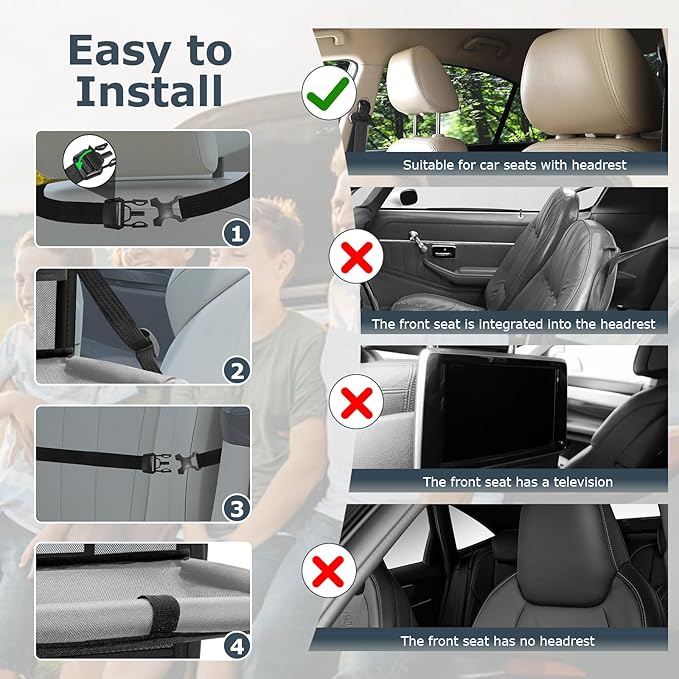 Easy to Install

1

2

3

4

Suitable for car seats with headrest

The front seat is integrated into the headrest

The front seat has a television

The front seat has no headrest