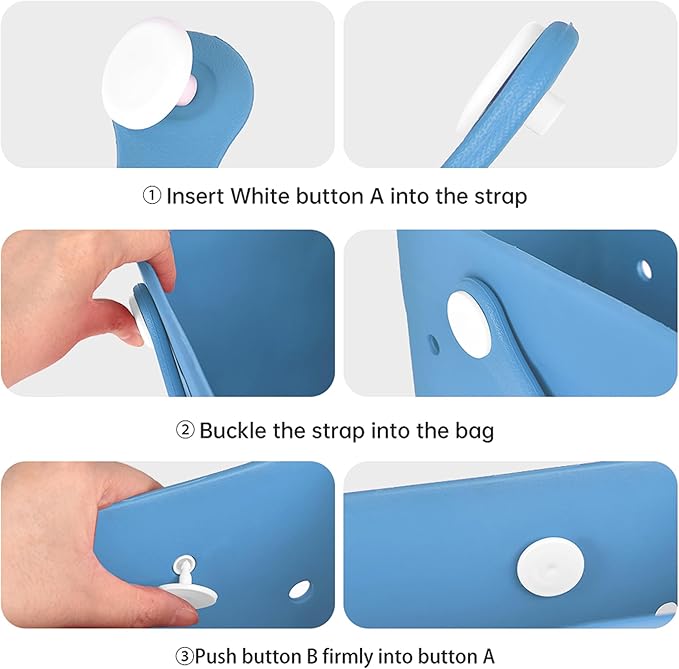 ① Insert White button A into the strap

② Buckle the strap into the bag

③Push button B firmly into button A