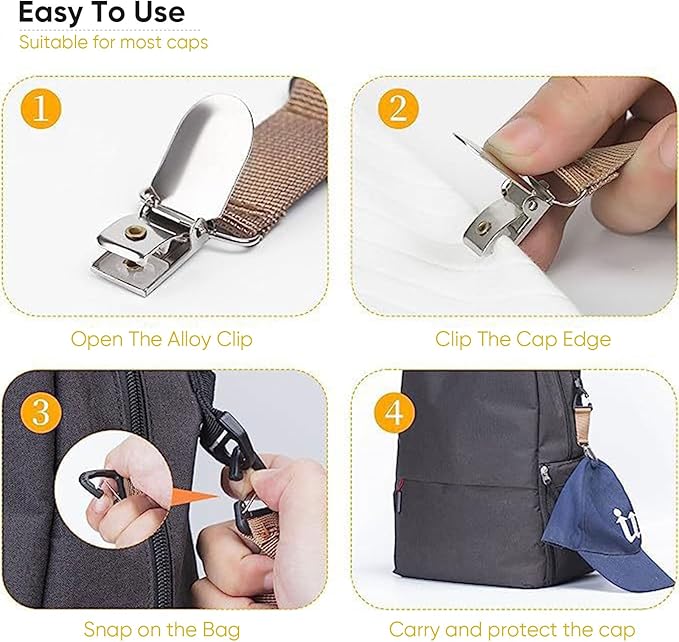 Easy To Use
Suitable for most caps

1

Open The Alloy Clip

2

Clip The Cap Edge

3

Snap on the Bag

4

Carry and protect the cap