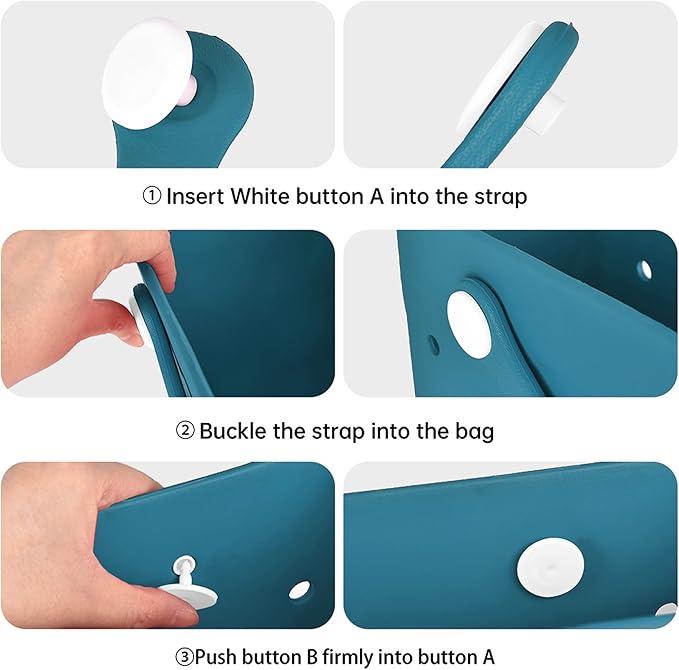 ① Insert White button A into the strap

② Buckle the strap into the bag

③Push button B firmly into button A