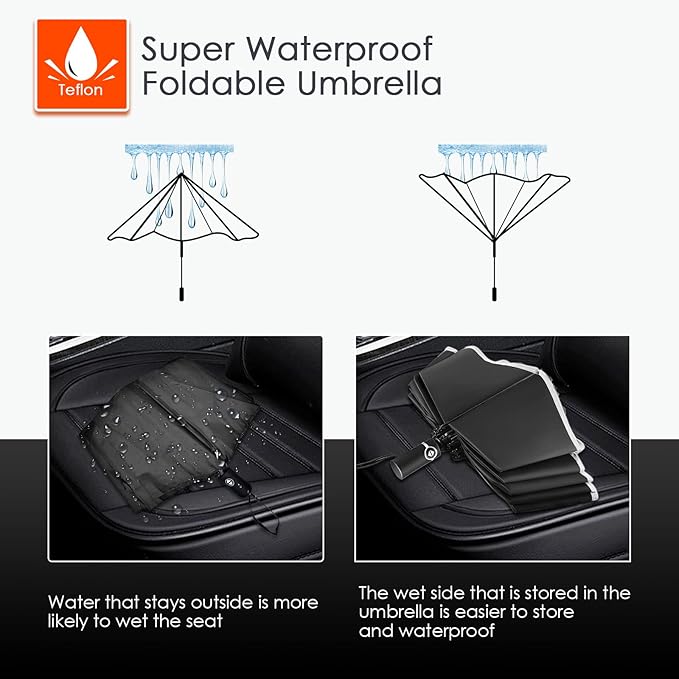 Teflon

Super Waterproof Foldable Umbrella

Water that stays outside is more likely to wet the seat

The wet side that is stored in the umbrella is easier to store and waterproof