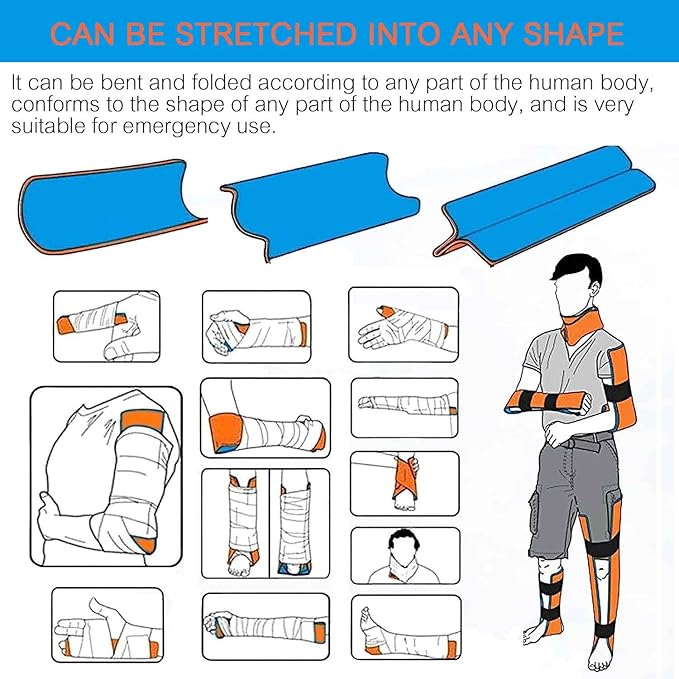 CAN BE STRETCHED INTO ANY SHAPE

It can be bent and folded according to any part of the human body, conforms to the shape of any part of the human body, and is very suitable for emergency use.