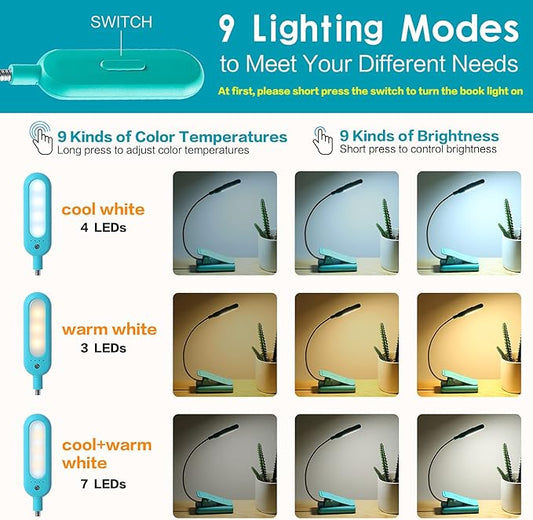 SWITCH

9 Lighting Modes
to Meet Your Different Needs

At first, please short press the switch to turn the book light on

9 Kinds of Color Temperatures
Long press to adjust color temperatures

9 Kinds of Brightness
Short press to control brightness

cool white
4 LEDs

warm white
3 LEDs

cool+warm white
7 LEDs