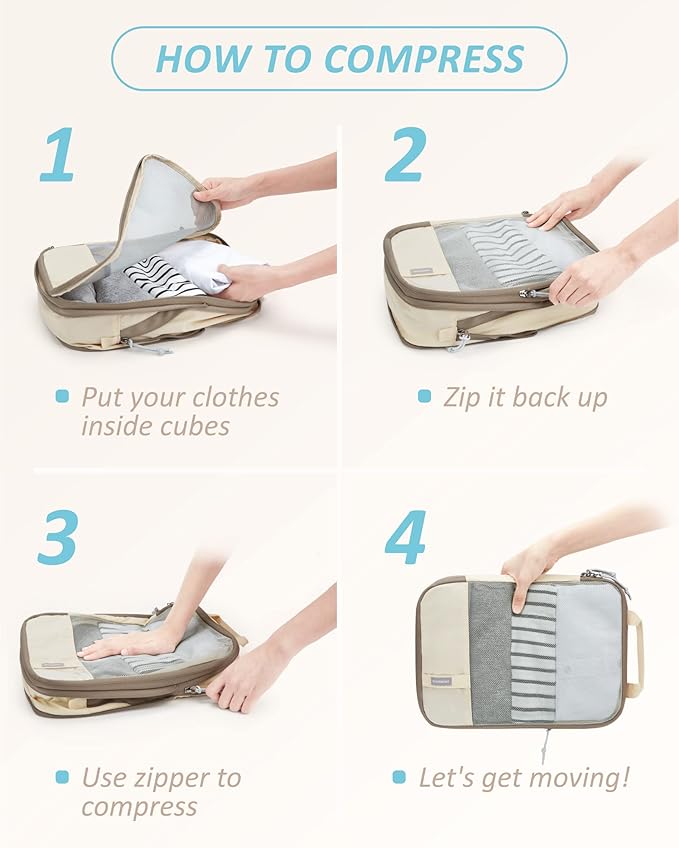 HOW TO COMPRESS

1

Put your clothes inside cubes

2

Zip it back up

3

Use zipper to compress

4

Let's get moving!