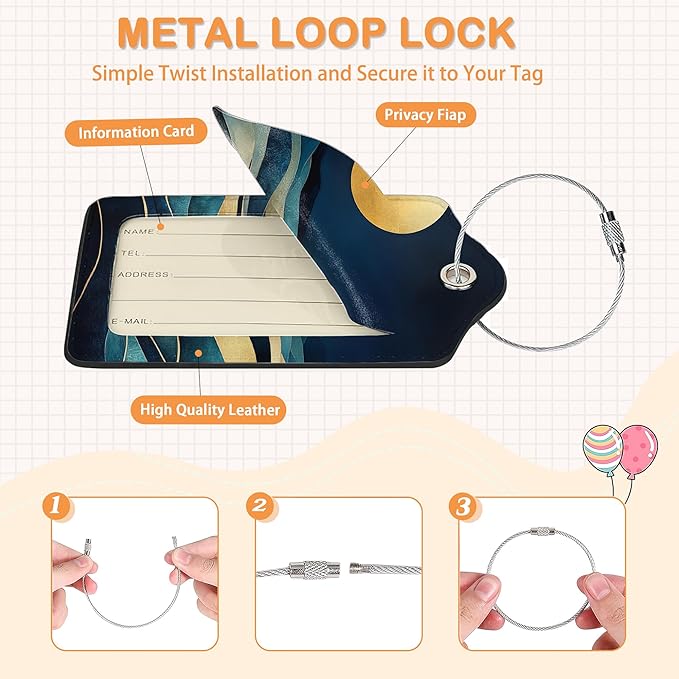 METAL LOOP LOCK
Simple Twist Installation and Secure it to Your Tag

Information Card

Privacy Fiap

NAME:
TEL:
ADDRESS:
E-MAIL:

High Quality Leather

1

2

3