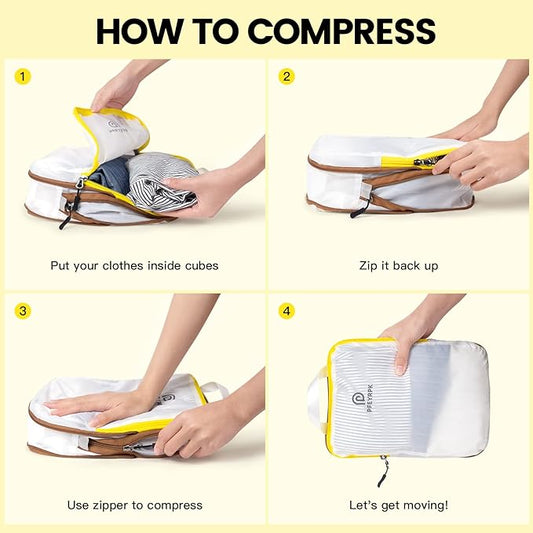 HOW TO COMPRESS

1

PFEYRPK

Put your clothes inside cubes

2

Zip it back up

3

Use zipper to compress

4

PFEYRPK

Let's get moving!