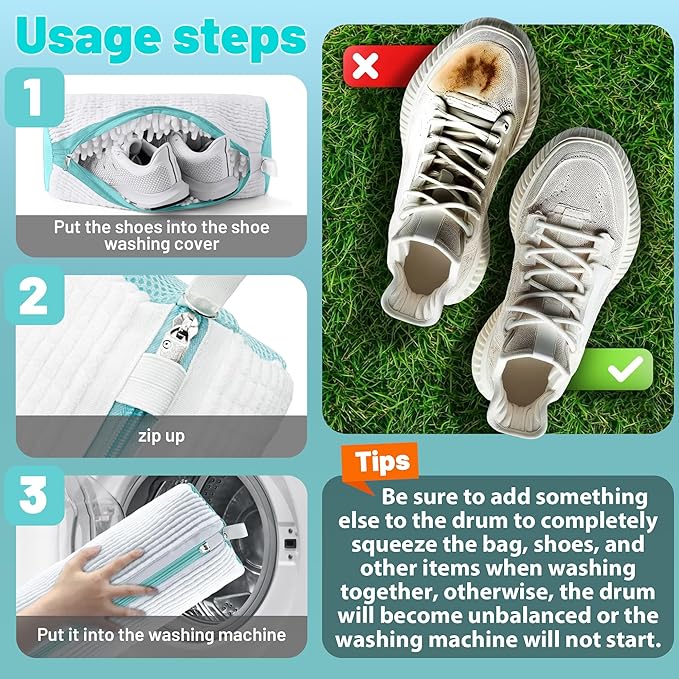 Usage steps

1

Put the shoes into the shoe washing cover

2

zip up

3

Put it into the washing machine

Tips

Be sure to add something else to the drum to completely squeeze the bag, shoes, and other items when washing together, otherwise, the drum will become unbalanced or the washing machine will not start.