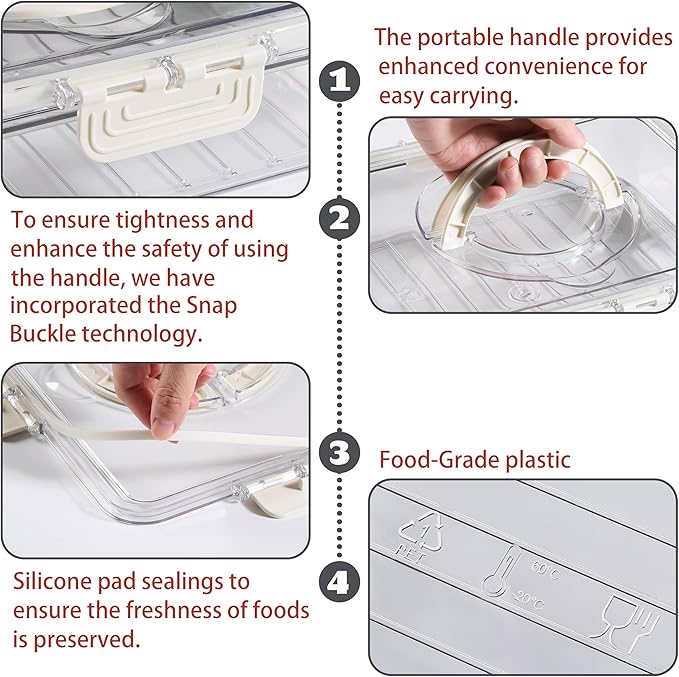 1

The portable handle provides enhanced convenience for easy carrying.

2

To ensure tightness and enhance the safety of using the handle, we have incorporated the Snap Buckle technology.

3

Food-Grade plastic

1

PET

60°C

-20°C

4

Silicone pad sealings to ensure the freshness of foods is preserved.