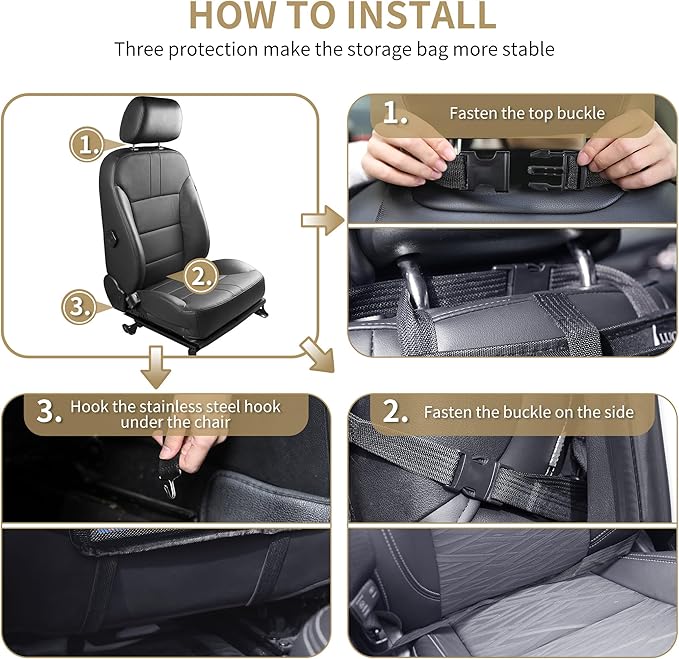 HOW TO INSTALL

Three protection make the storage bag more stable

1.

2.

3.

1. Fasten the top buckle

3. Hook the stainless steel hook under the chair

2. Fasten the buckle on the side